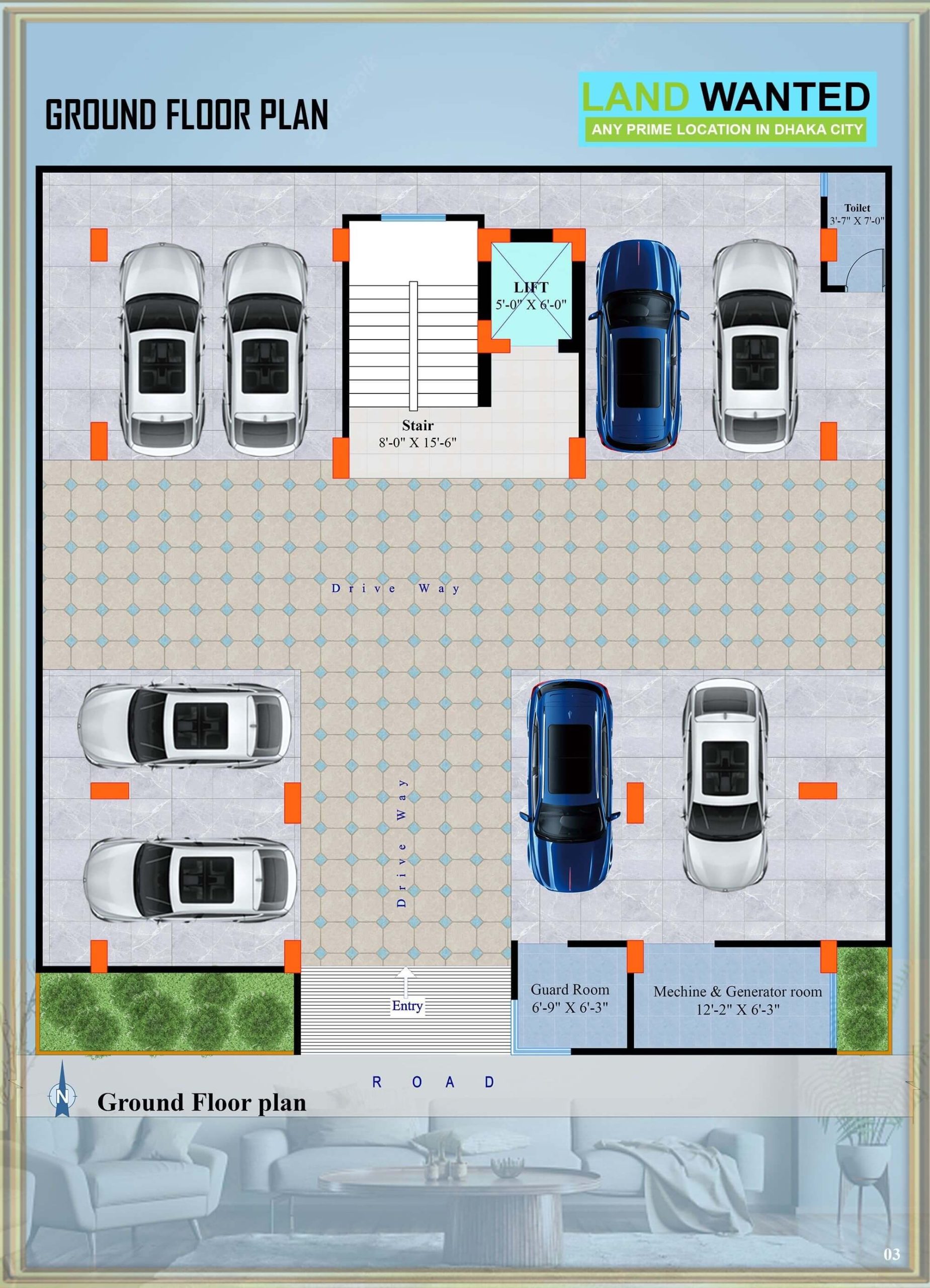 GROUND FLOOR PLAN

LAND WANTED
ANY PRIME LOCATION IN DHAKA CITY

Toilet
3'-7" X 7'-0"

LIFT
5'-0" X 6'-0"

Stair
8'-0" X 15'-6"

Drive Way

Drive Way

Entry

Guard Room
6'-9" X 6'-3"

Mechine & Generator room
12'-2" X 6'-3"

ROAD

N

Ground Floor plan

03